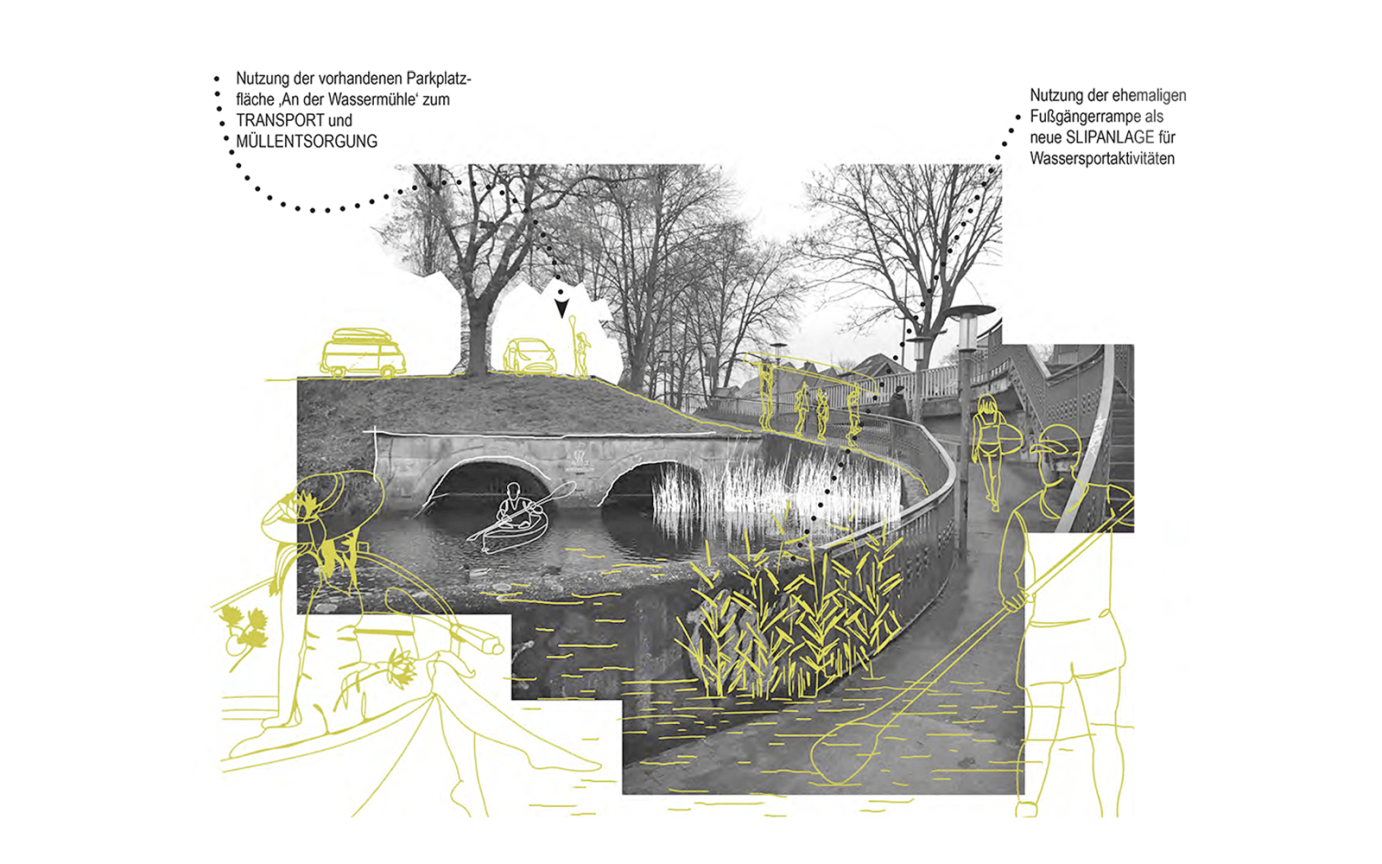 Nutzung der vorhandenen Parkplatzfläche ‚An der Wassermühle' zum TRANSPORT und MÜLLENTSORGUNG

Nutzung der ehemaligen Fußgängerrampe als neue SLIPANLAGE für Wassersportaktivitäten